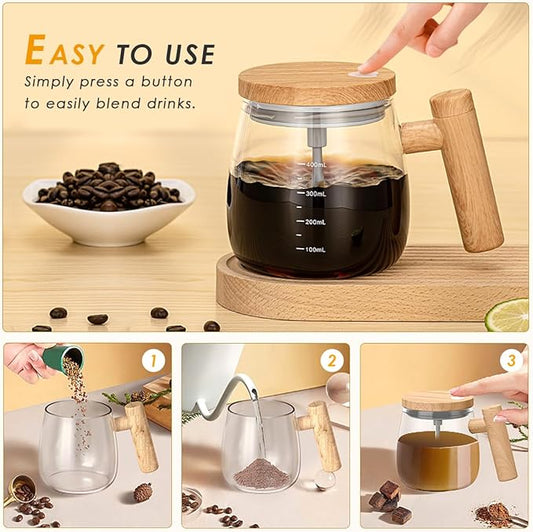 EASY TO USE

Simply press a button to easily blend drinks.

400mL
300mL
200mL
100mL

1

2

3